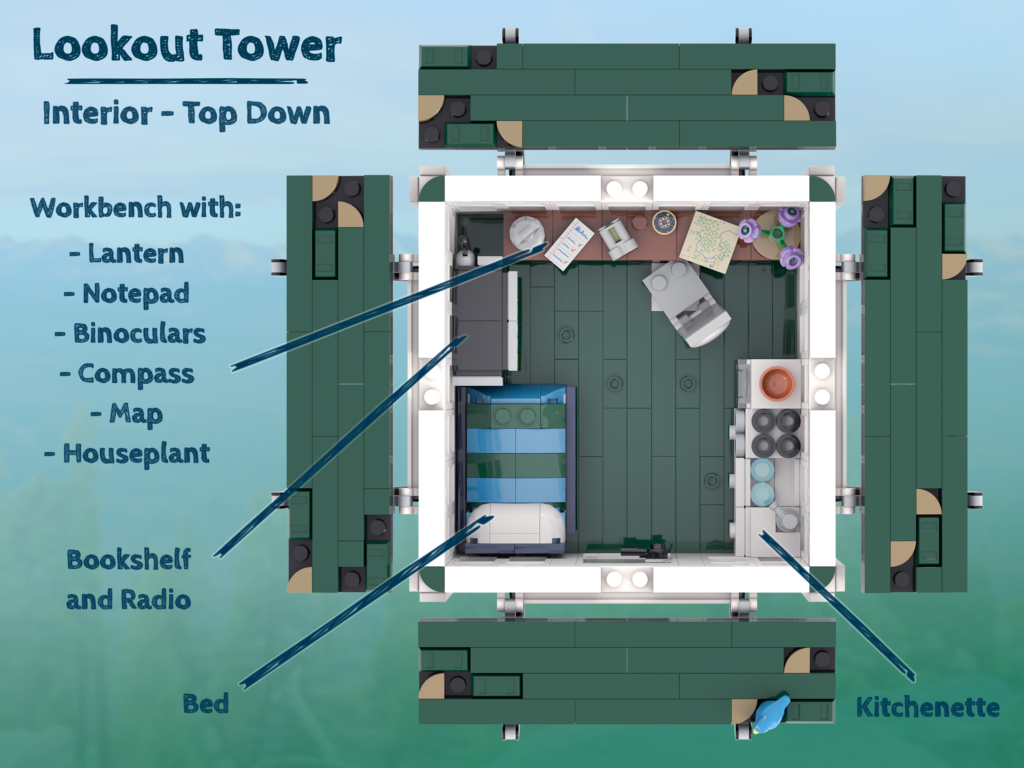 Lookout Tower

Interior - Top Down

Workbench with:
- Lantern
- Notepad
- Binoculars
- Compass
- Map
- Houseplant

Bookshelf and Radio

Bed

Kitchenette